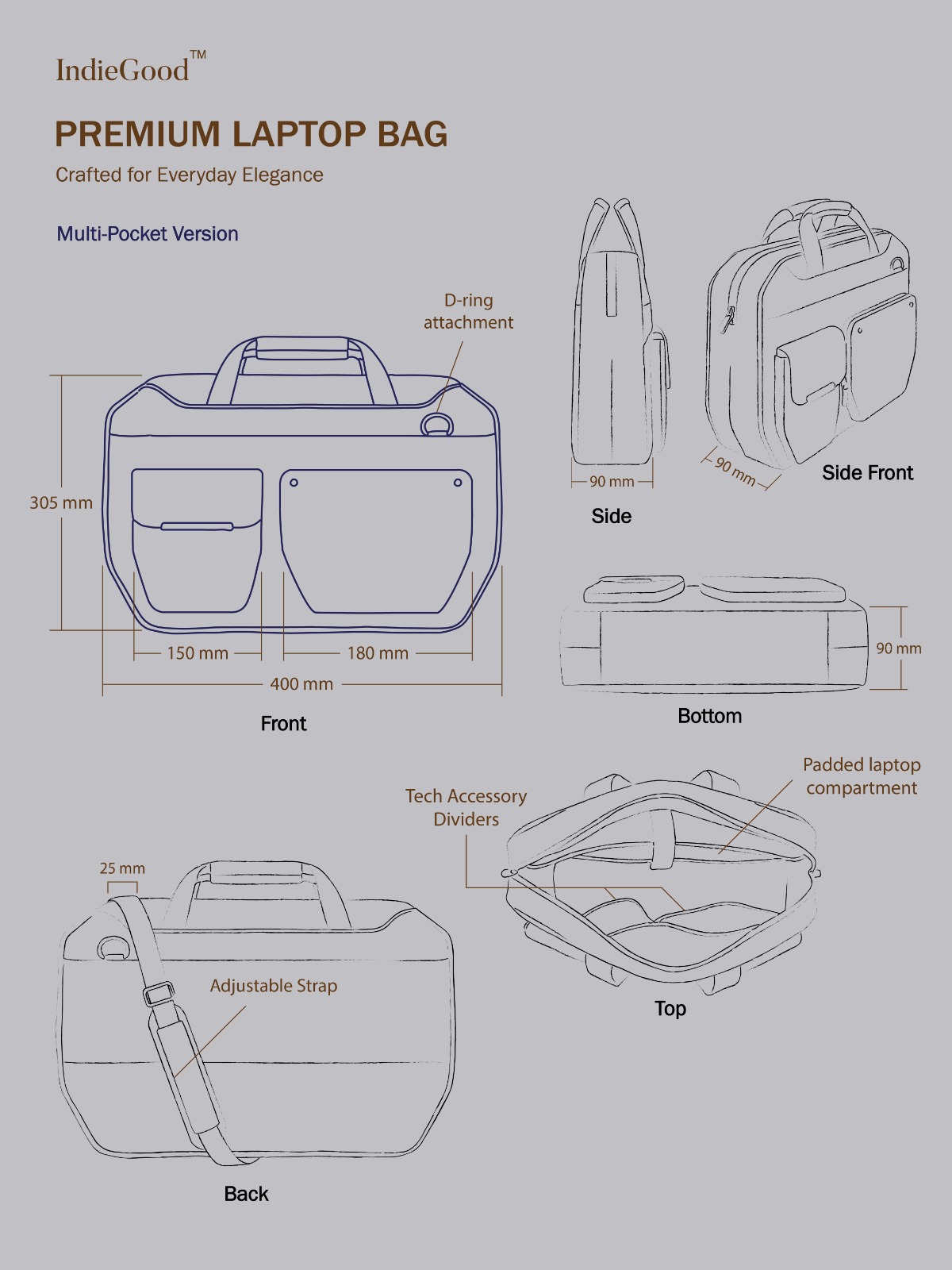 IndieGood™

PREMIUM LAPTOP BAG

Crafted for Everyday Elegance

Multi-Pocket Version

D-ring attachment

305 mm

150 mm

180 mm

400 mm

Front

90 mm

Side

90 mm

Side Front

90 mm

Bottom

Tech Accessory Dividers

Padded laptop compartment

Top

25 mm

Adjustable Strap

Back