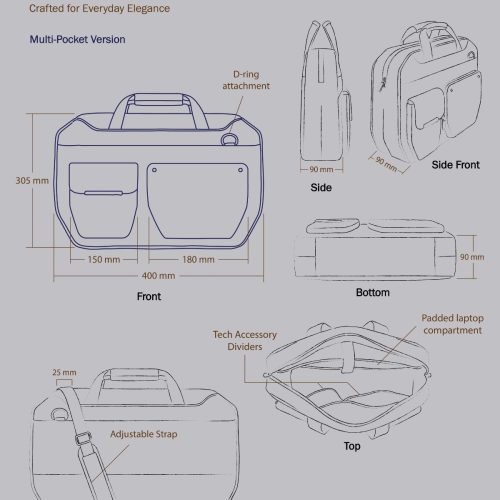 Crafted for Everyday Elegance

Multi-Pocket Version

D-ring attachment

305 mm

150 mm

180 mm

400 mm

Front

90 mm

Side

90 mm

Side Front

90 mm

Bottom

Tech Accessory Dividers

Padded laptop compartment

Top

25 mm

Adjustable Strap